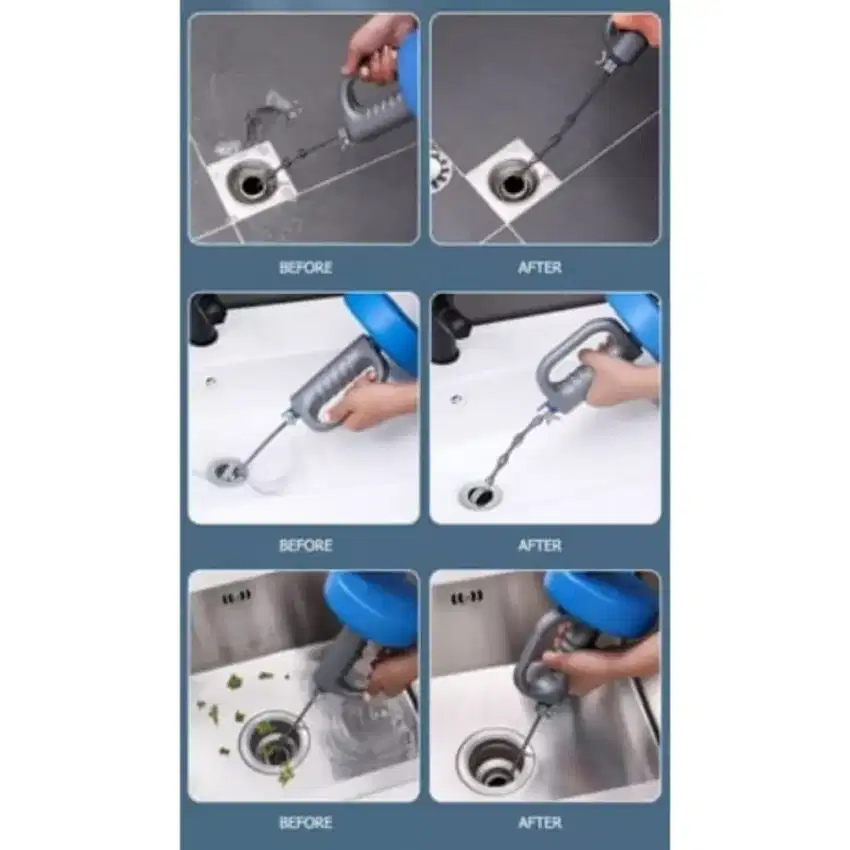 BEFORE

AFTER

BEFORE

AFTER

BEFORE

AFTER