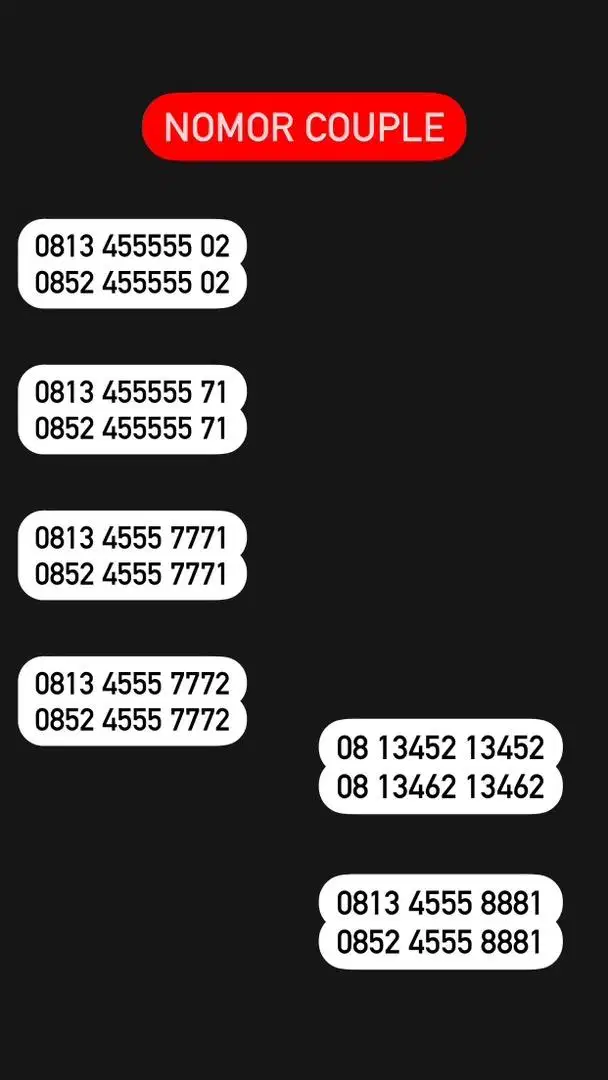 NOMOR COUPLE

0813 455555 02
0852 455555 02

0813 455555 71
0852 455555 71

0813 4555 7771
0852 4555 7771

0813 4555 7772
0852 4555 7772

08 13452 13452
08 13462 13462

0813 4555 8881
0852 4555 8881