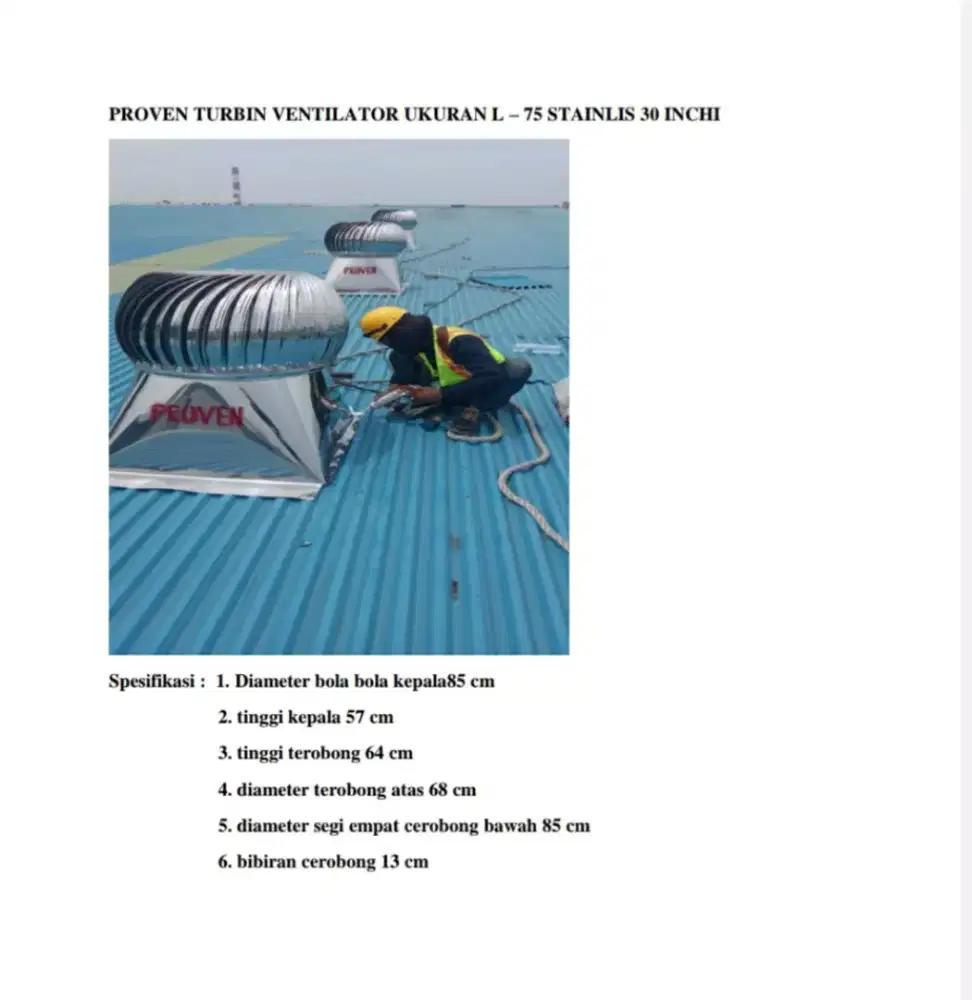 PROVEN TURBIN VENTILATOR UKURAN L – 75 STAINLIS 30 INCHI

PROVEN

PROVEN

Spesifikasi : 1. Diameter bola bola kepala85 cm

2. tinggi kepala 57 cm

3. tinggi terobong 64 cm

4. diameter terobong atas 68 cm

5. diameter segi empat cerobong bawah 85 cm

6. bibiran cerobong 13 cm