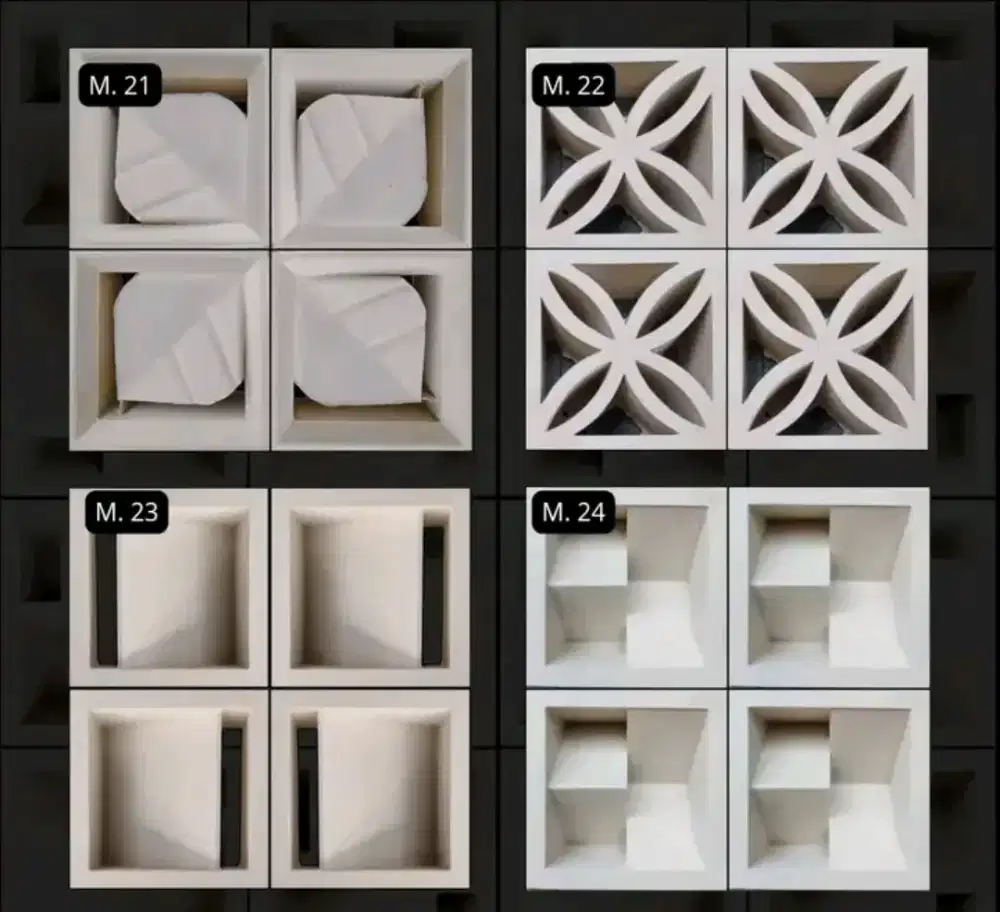 M. 21

M. 22

M. 23

M. 24