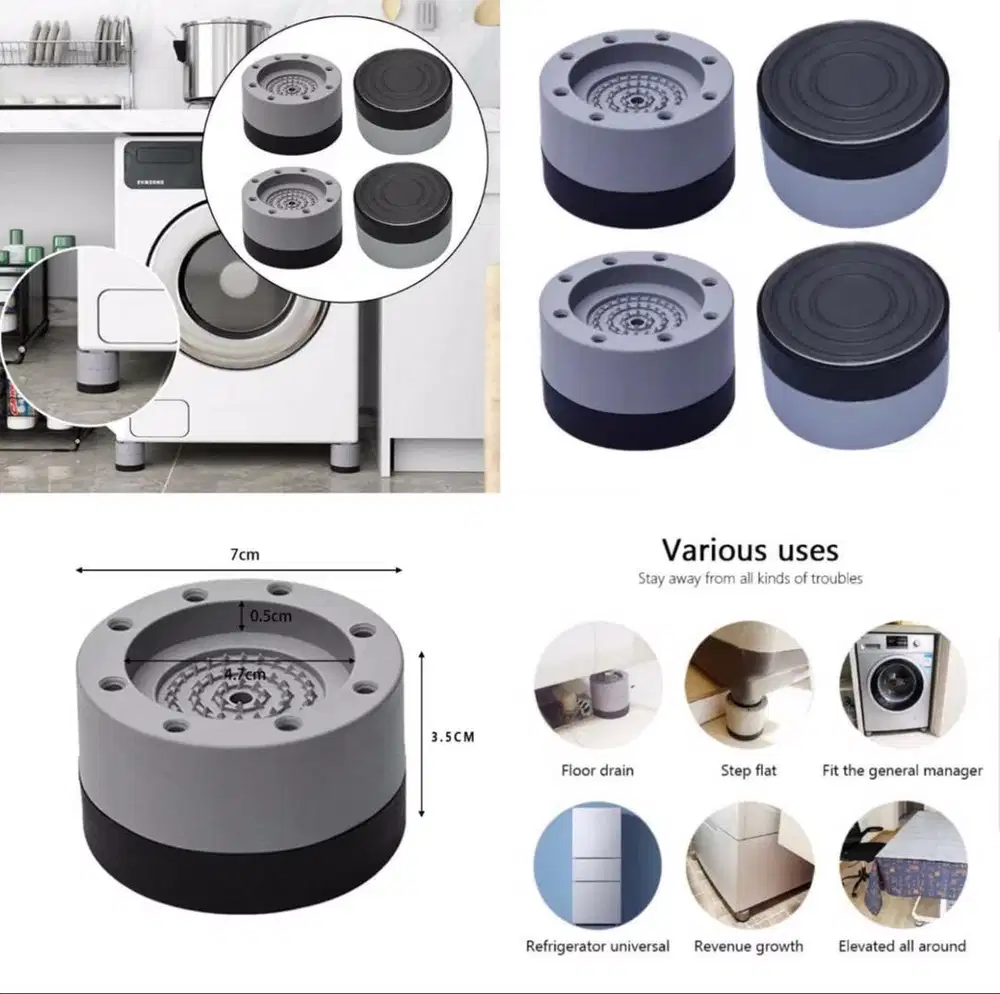 SAMSUNG

7cm

0.5cm

4.7cm

3.5CM

Various uses

Stay away from all kinds of troubles

Floor drain

Step flat

Fit the general manager

Refrigerator universal

Revenue growth

Elevated all around