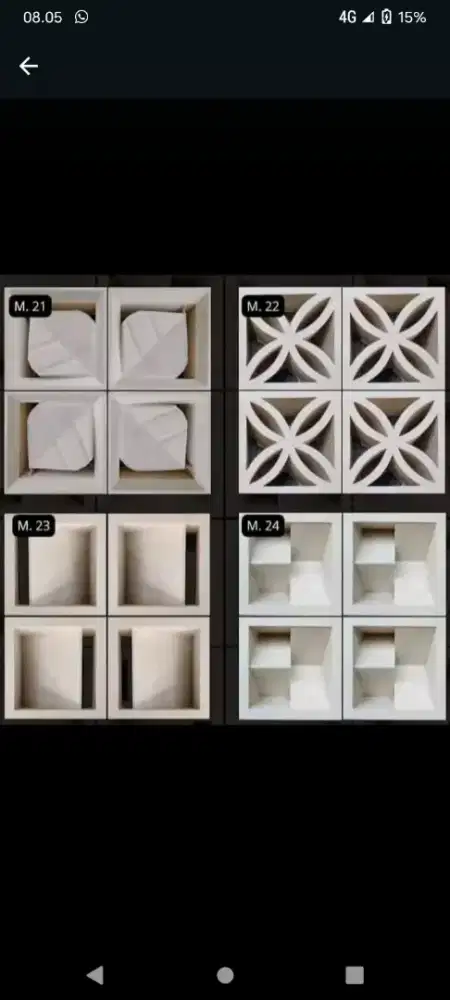 08.05
4G 15%

M. 21
M. 22
M. 23
M. 24