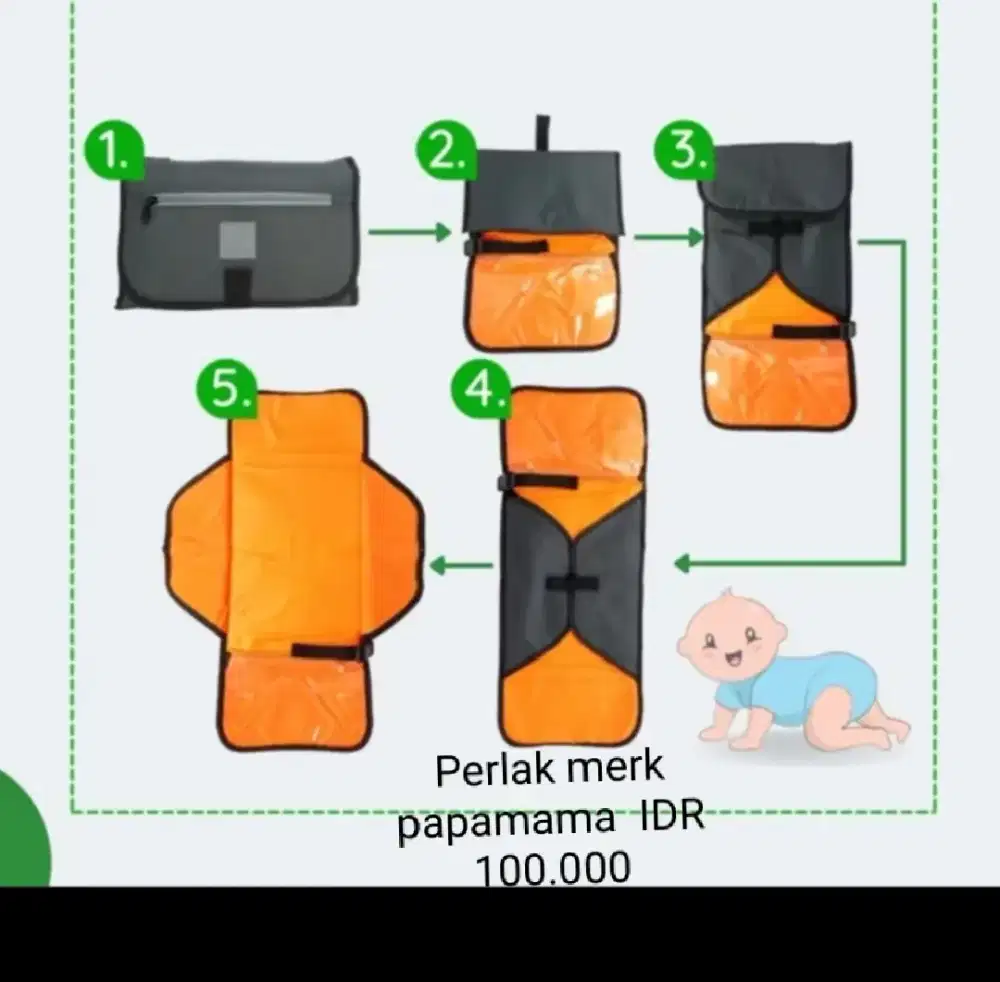 1.

2.

3.

5.

4.

Perlak merk papamama IDR 100.000