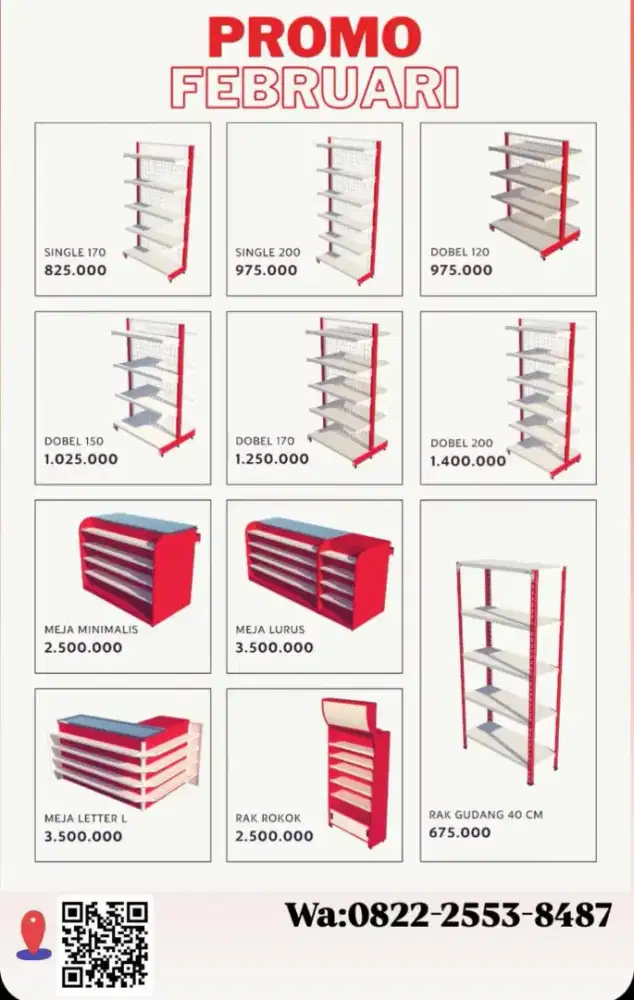 PROMO
FEBRUARI

SINGLE 170
825.000

SINGLE 200
975.000

DOBEL 120
975.000

DOBEL 150
1.025.000

DOBEL 170
1.250.000

DOBEL 200
1.400.000

MEJA MINIMALIS
2.500.000

MEJA LURUS
3.500.000

RAK GUDANG 40 CM
675.000

MEJA LETTER L
3.500.000

RAK ROKOK
2.500.000

Wa:0822-2553-8487