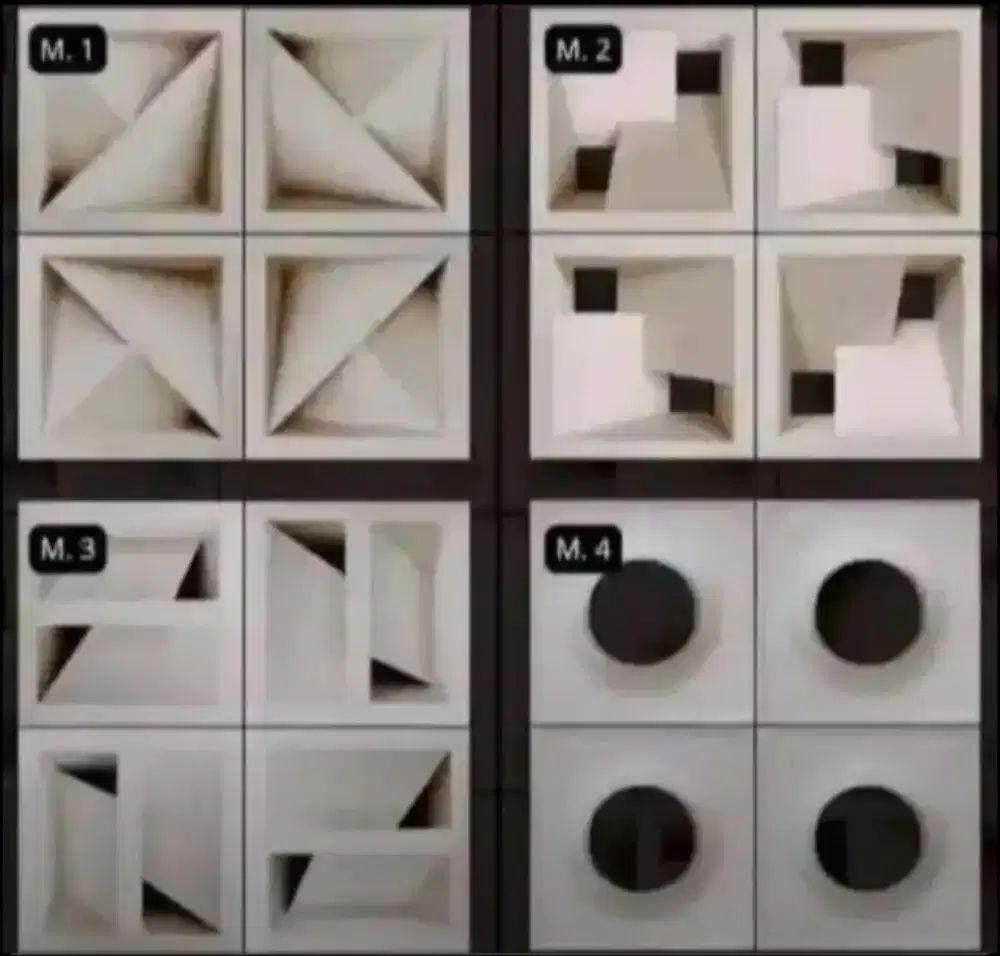 M. 1

M. 2

M. 3

M. 4