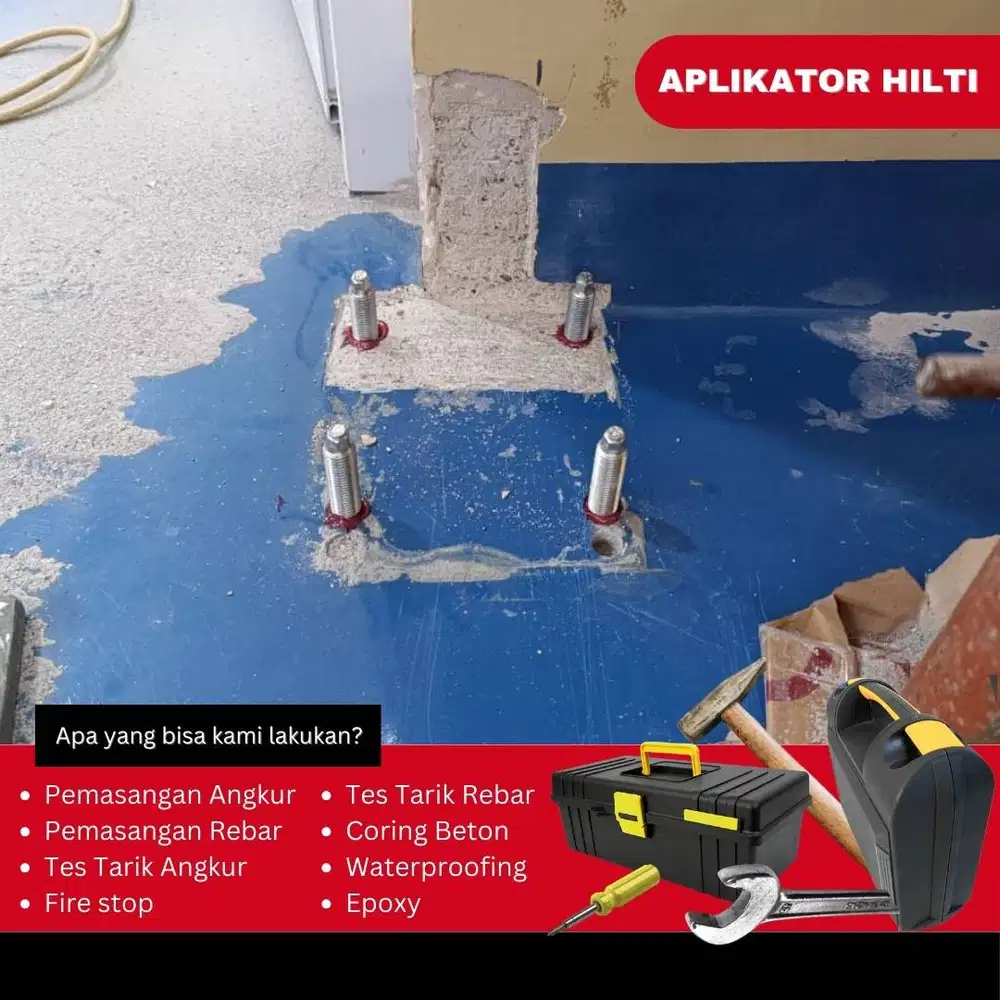 APLIKATOR HILTI

Apa yang bisa kami lakukan?

- Pemasangan Angkur
- Pemasangan Rebar
- Tes Tarik Angkur
- Fire stop

- Tes Tarik Rebar
- Coring Beton
- Waterproofing
- Epoxy