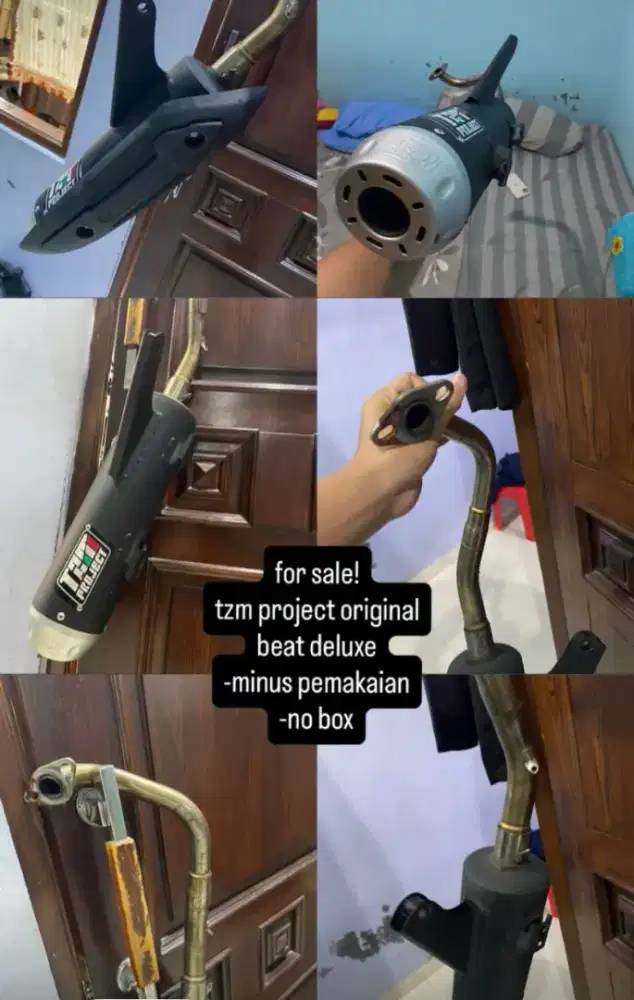 TZM PROJECT

TZM PROJECT

TZM PROJECT

for sale!
tzm project original
beat deluxe
-minus pemakaian
-no box