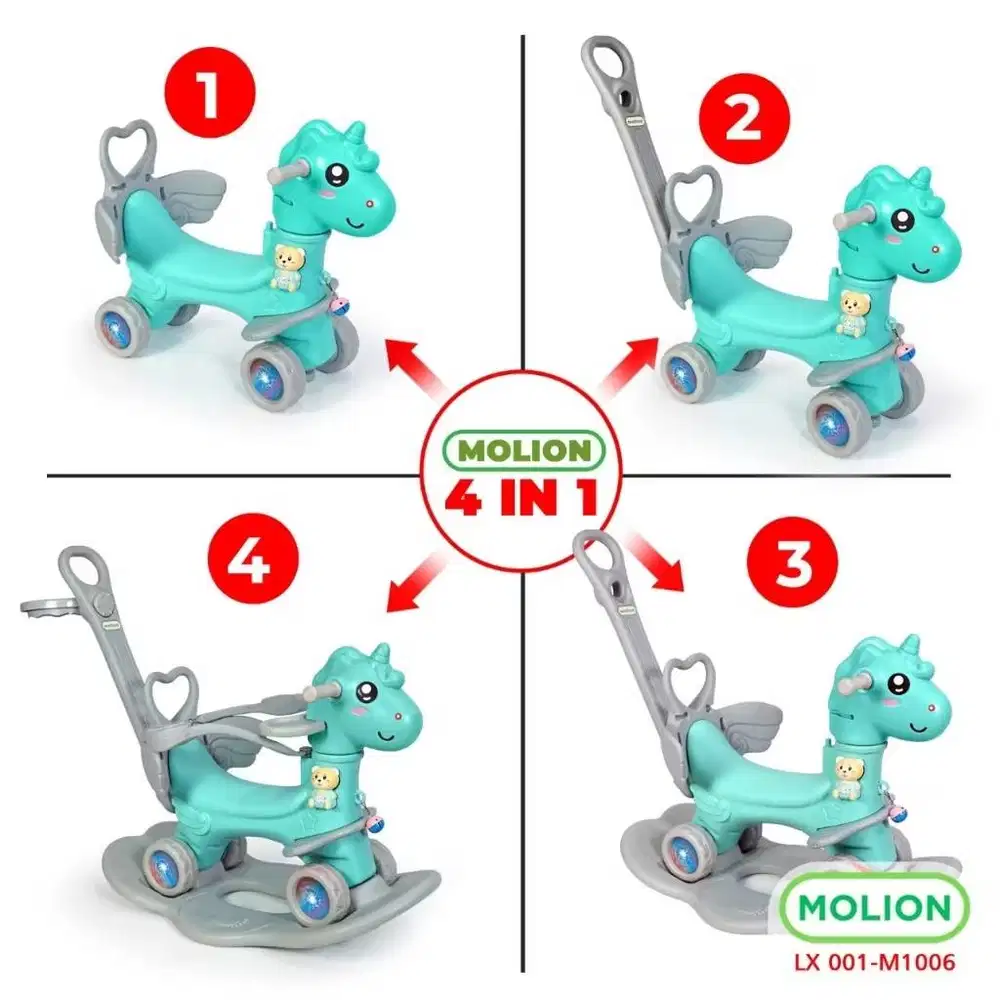 1

2

MOLION
4 IN 1

4

3

MOLION
LX 001-M1006