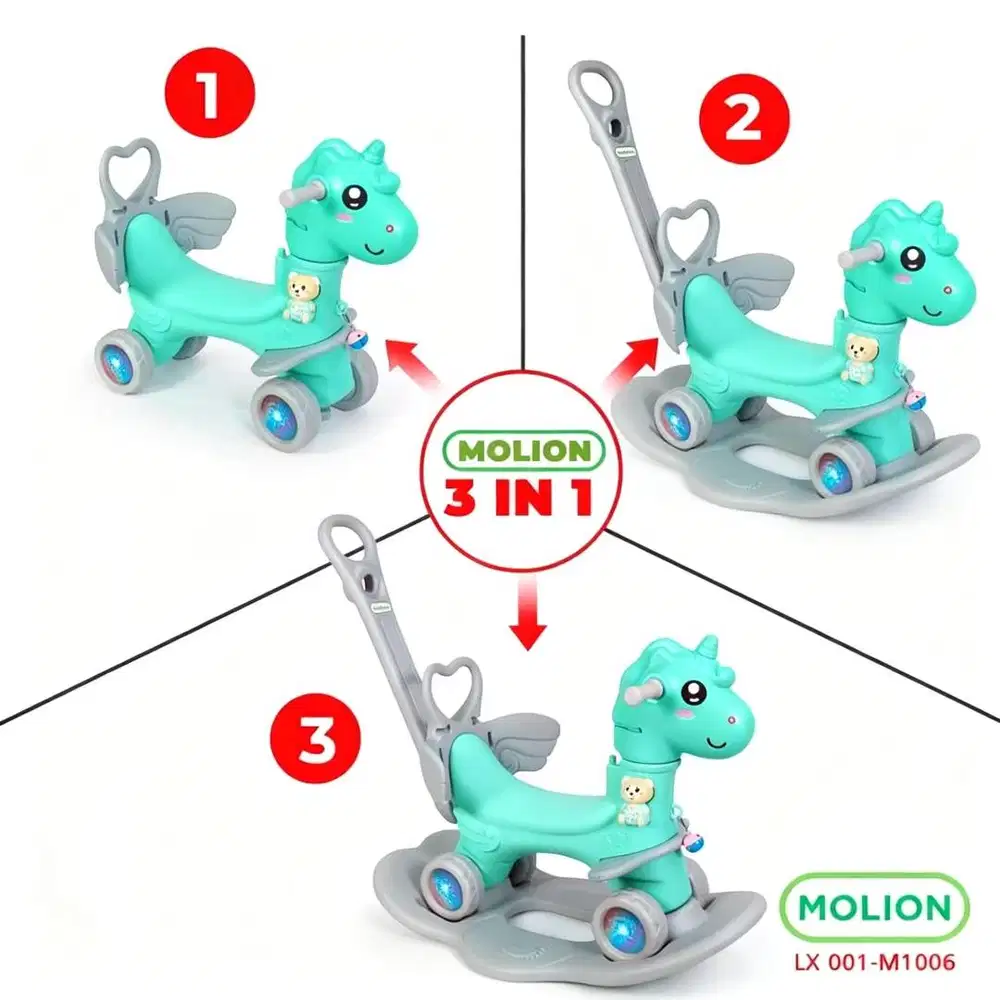 1

2

MOLION
3 IN 1

3

MOLION
LX 001-M1006