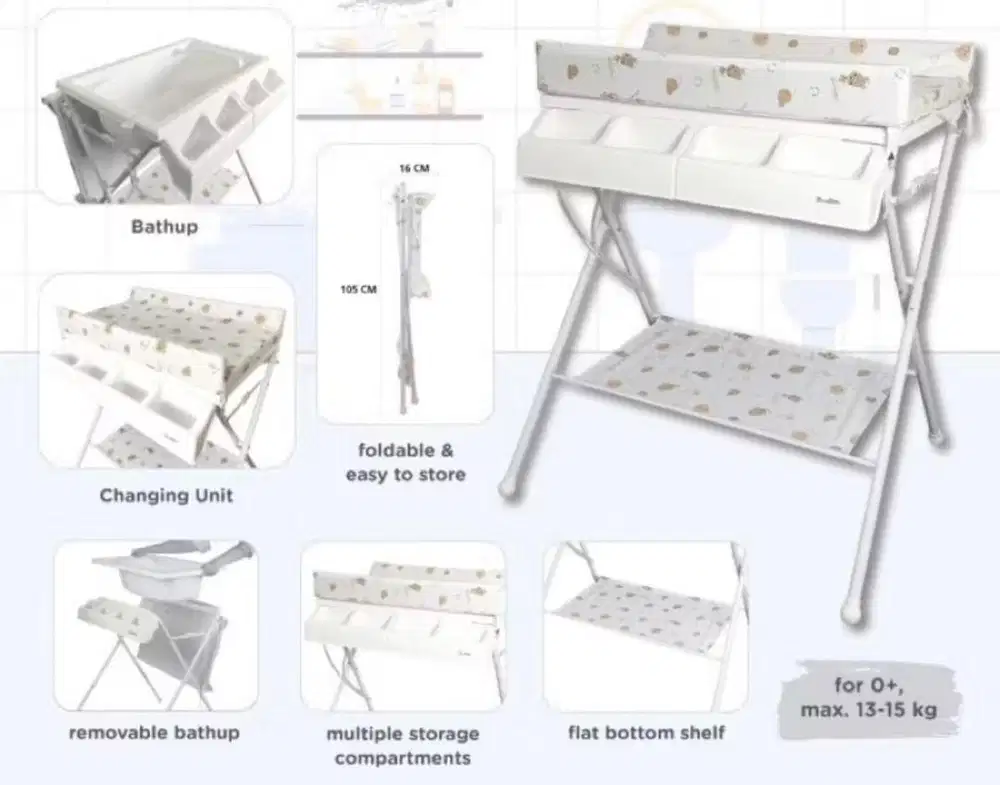 Bathup

16 CM

105 CM

foldable & easy to store

Changing Unit

removable bathup

multiple storage compartments

flat bottom shelf

for 0+, max. 13-15 kg