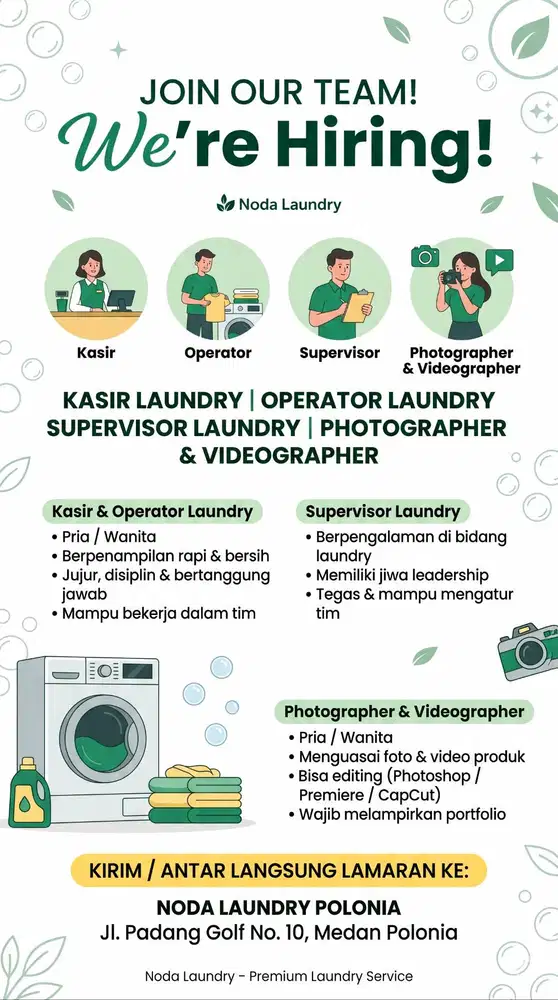 JOIN OUR TEAM!
We're Hiring!

Noda Laundry

Kasir
Operator
Supervisor
Photographer & Videographer

KASIR LAUNDRY | OPERATOR LAUNDRY SUPERVISOR LAUNDRY | PHOTOGRAPHER & VIDEOGRAPHER

Kasir & Operator Laundry
• Pria / Wanita
• Berpenampilan rapi & bersih
• Jujur, disiplin & bertanggung jawab
• Mampu bekerja dalam tim

Supervisor Laundry
• Berpengalaman di bidang laundry
• Memiliki jiwa leadership
• Tegas & mampu mengatur tim

Photographer & Videographer
• Pria / Wanita
• Menguasai foto & video produk
• Bisa editing (Photoshop / Premiere / CapCut)
• Wajib melampirkan portfolio

KIRIM / ANTAR LANGSUNG LAMARAN KE:
NODA LAUNDRY POLONIA
Jl. Padang Golf No. 10, Medan Polonia

Noda Laundry - Premium Laundry Service