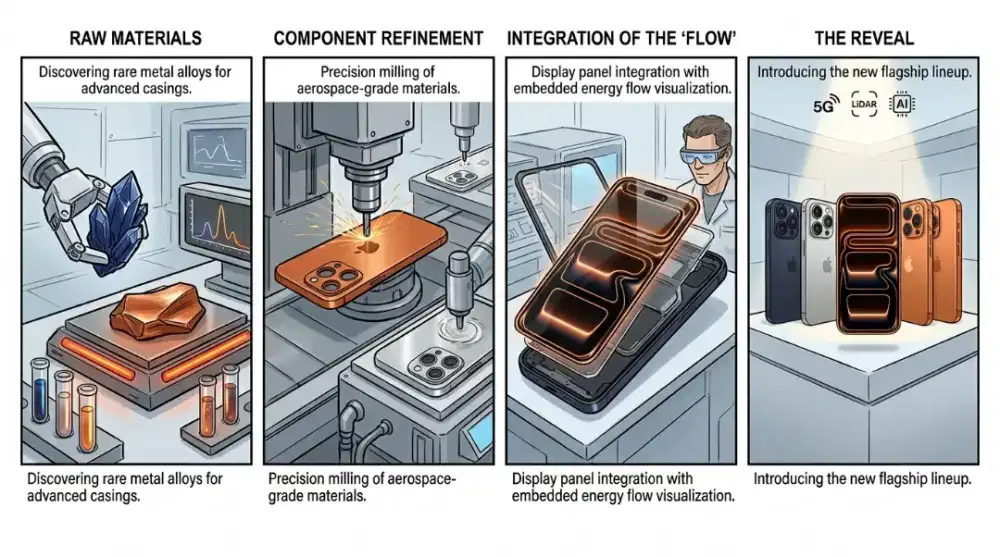 RAW MATERIALS

Discovering rare metal alloys for advanced casings.

Discovering rare metal alloys for advanced casings.

COMPONENT REFINEMENT

Precision milling of aerospace-grade materials.

Precision milling of aerospace-grade materials.

INTEGRATION OF THE 'FLOW'

Display panel integration with embedded energy flow visualization.

Display panel integration with embedded energy flow visualization.

THE REVEAL

Introducing the new flagship lineup.

5G LiDAR AI

Introducing the new flagship lineup.