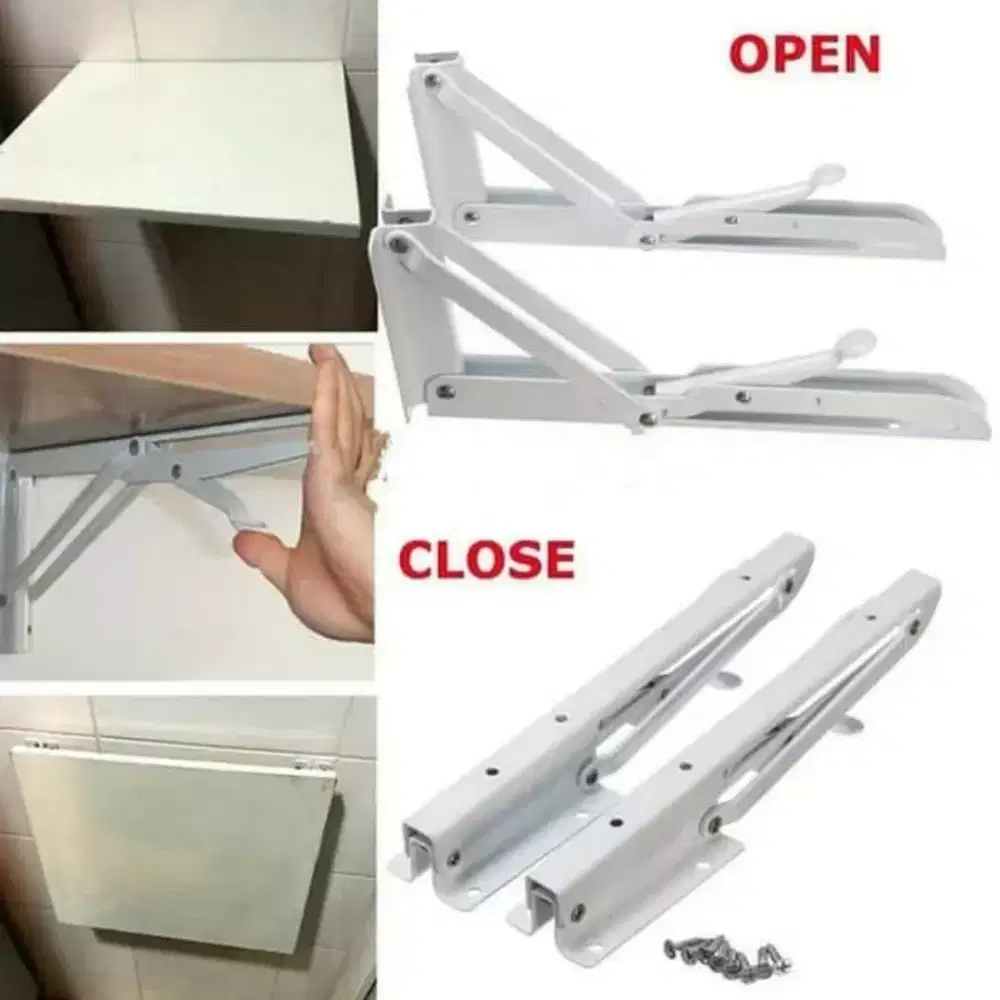 OPEN

CLOSE