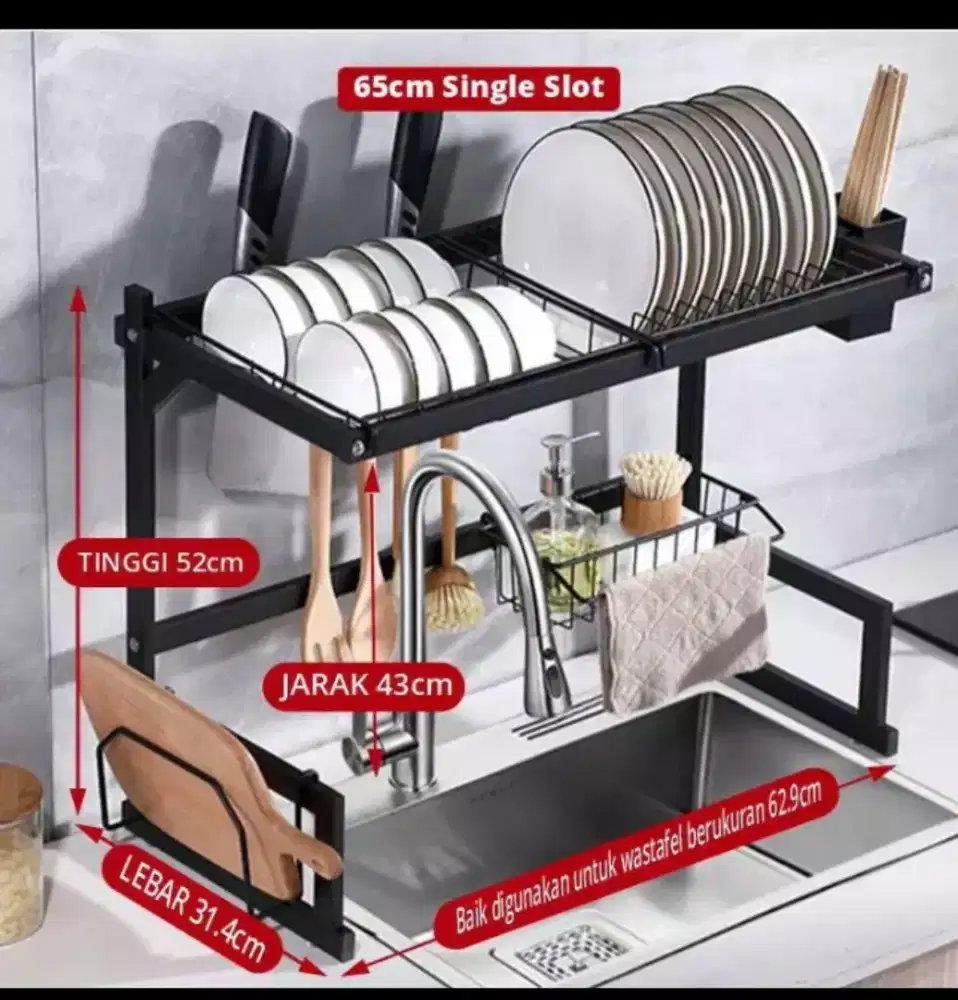 65cm Single Slot

TINGGI 52cm

JARAK 43cm

LEBAR 31.4cm

Baik digunakan untuk wastafel berukuran 62.9cm