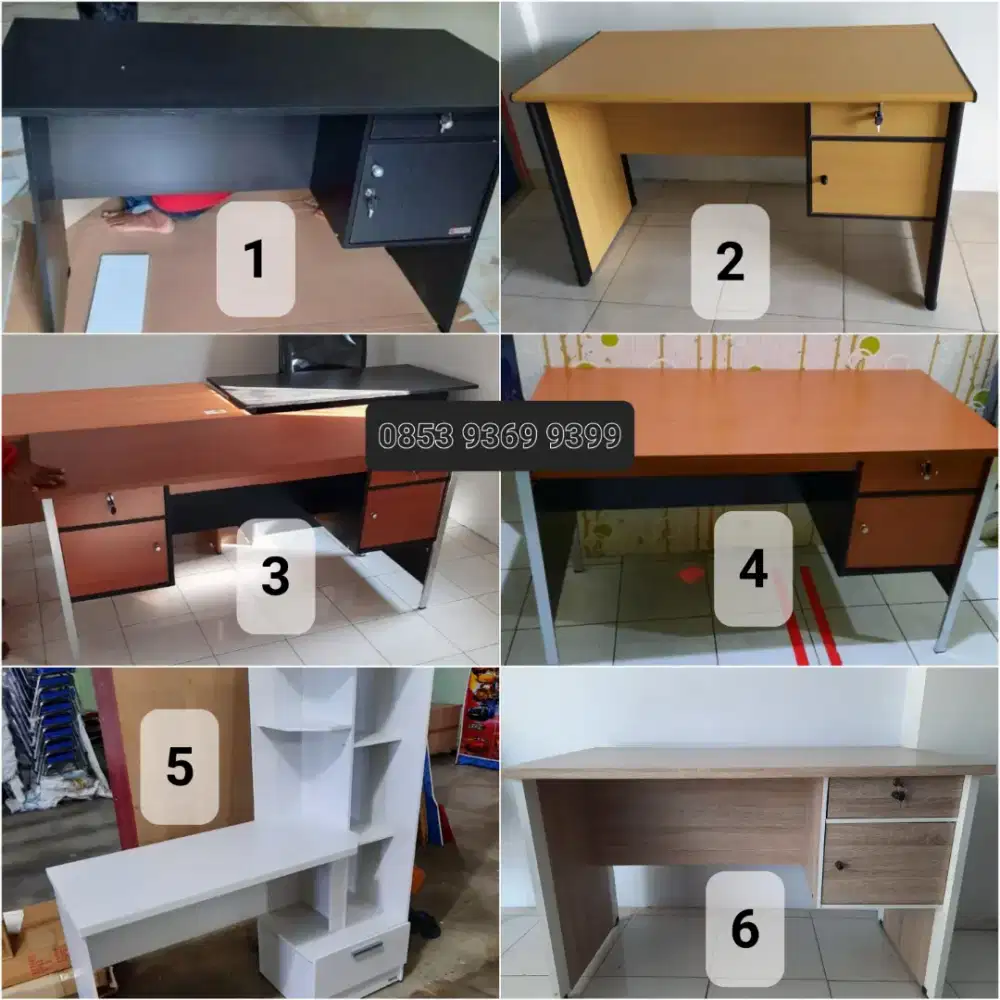 1

2

0853 9369 9399

3

4

5

6