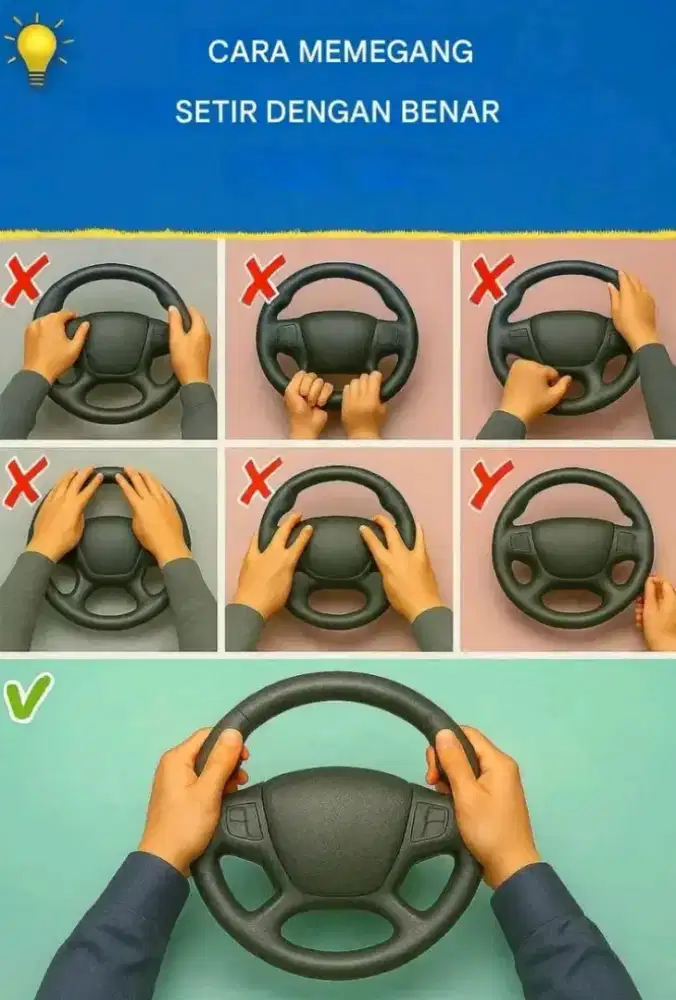 CARA MEMEGANG

SETIR DENGAN BENAR