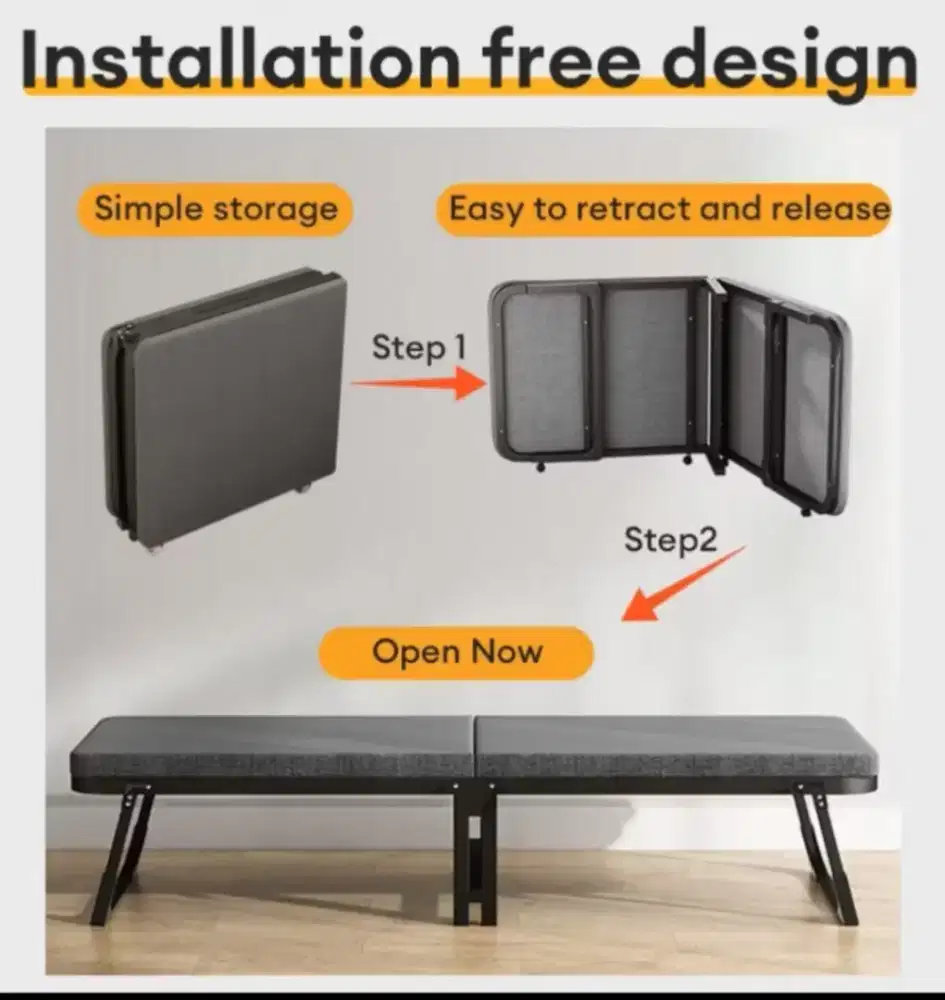 Installation free design

Simple storage

Easy to retract and release

Step 1

Step2

Open Now