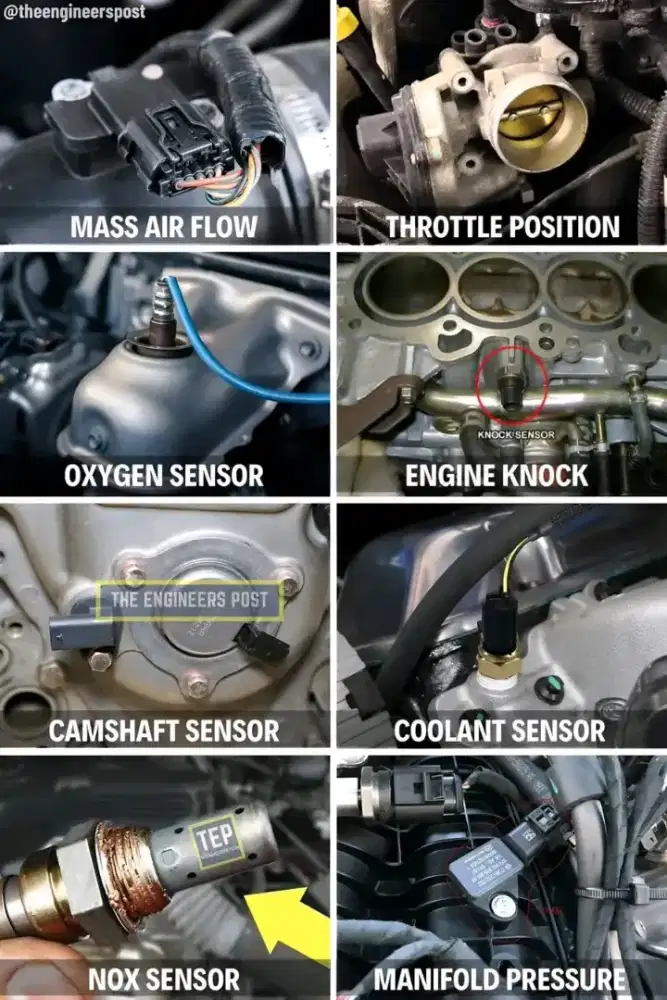 @theengineerspost

MASS AIR FLOW

THROTTLE POSITION

OXYGEN SENSOR

KNOCK SENSOR

ENGINE KNOCK

THE ENGINEERS POST

CAMSHAFT SENSOR

COOLANT SENSOR

TEP

NOX SENSOR

MANIFOLD PRESSURE