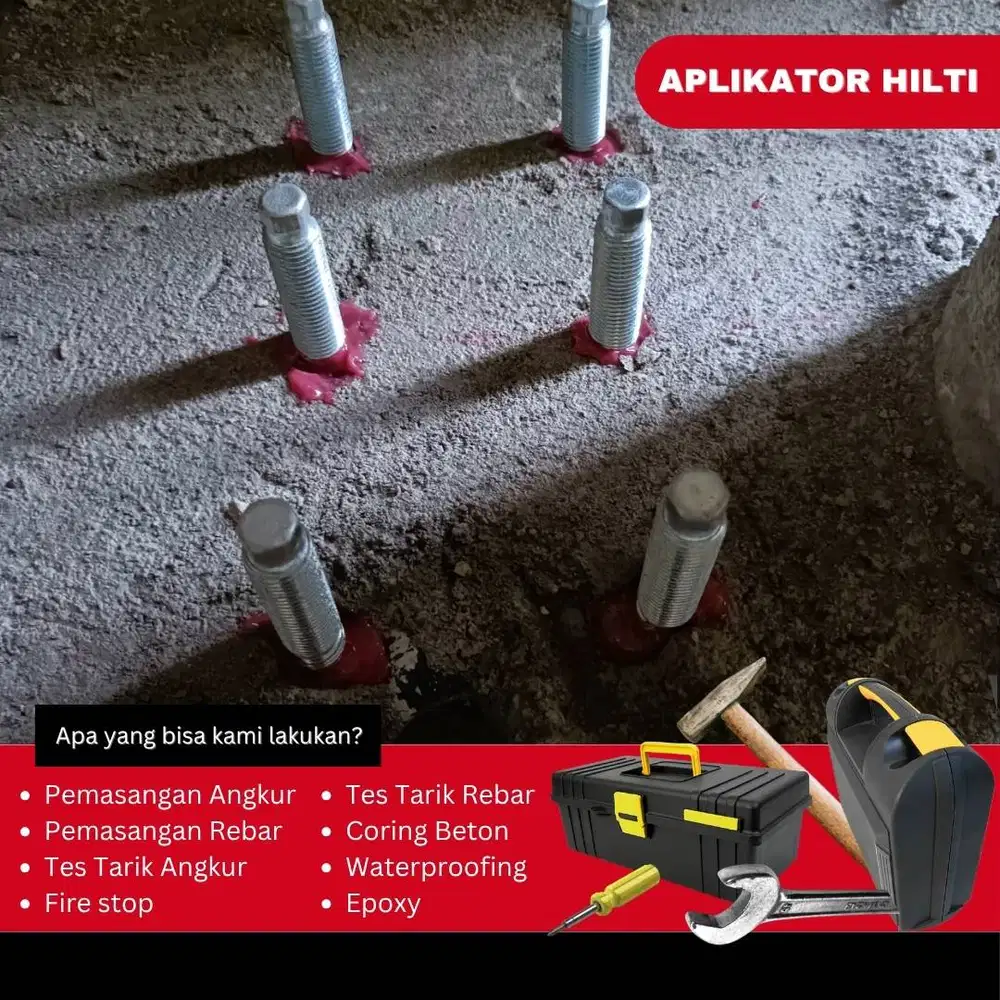 APLIKATOR HILTI

Apa yang bisa kami lakukan?

- Pemasangan Angkur
- Pemasangan Rebar
- Tes Tarik Angkur
- Fire stop

- Tes Tarik Rebar
- Coring Beton
- Waterproofing
- Epoxy