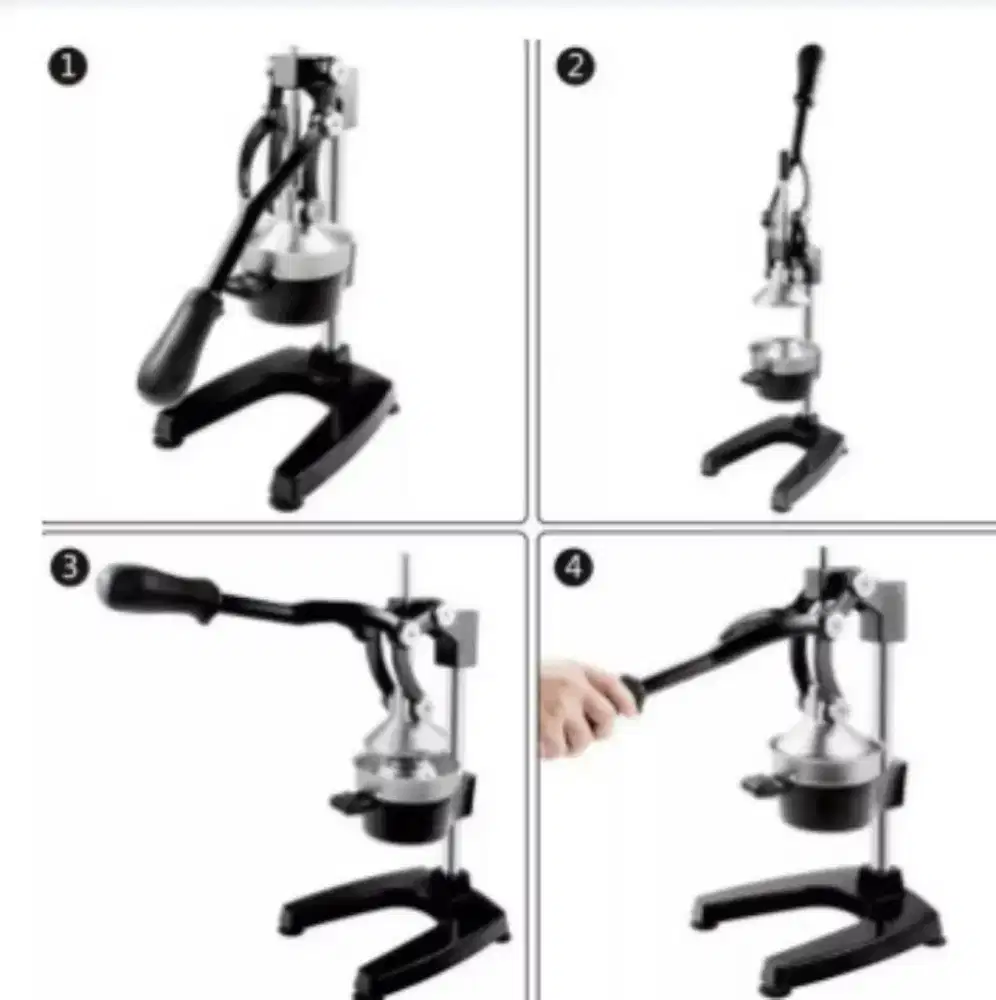 1

2

3

4