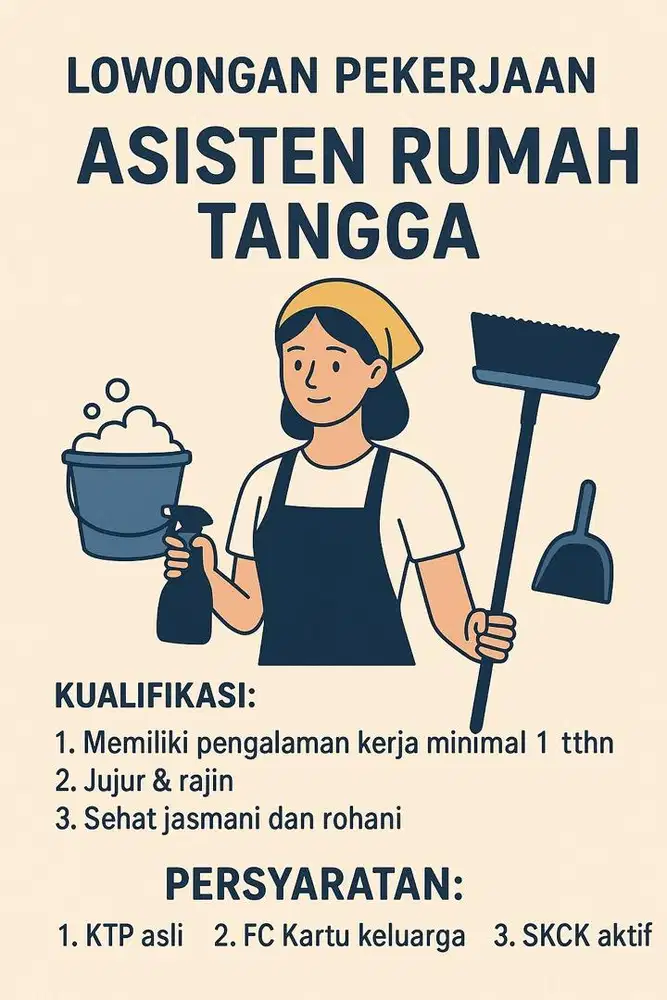 LOWONGAN PEKERJAAN

ASISTEN RUMAH TANGGA

KUALIFIKASI:

1. Memiliki pengalaman kerja minimal 1 tthn
2. Jujur & rajin
3. Sehat jasmani dan rohani

PERSYARATAN:

1. KTP asli 2. FC Kartu keluarga 3. SKCK aktif