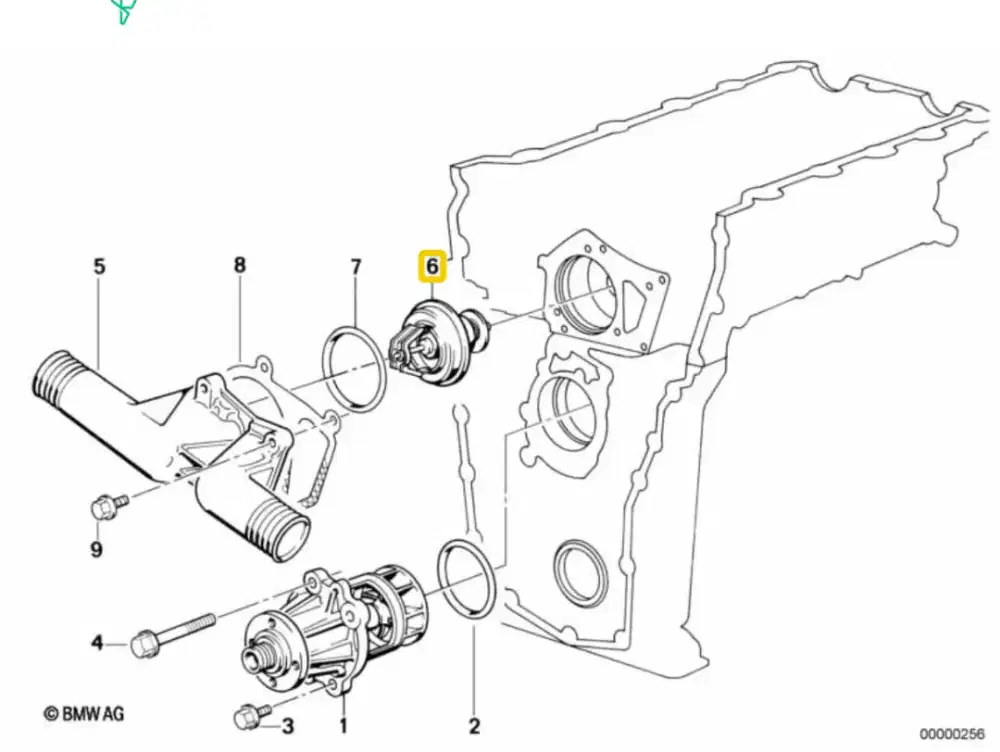 5
8
7
6
9
4
3
1
2
© BMW AG
00000256