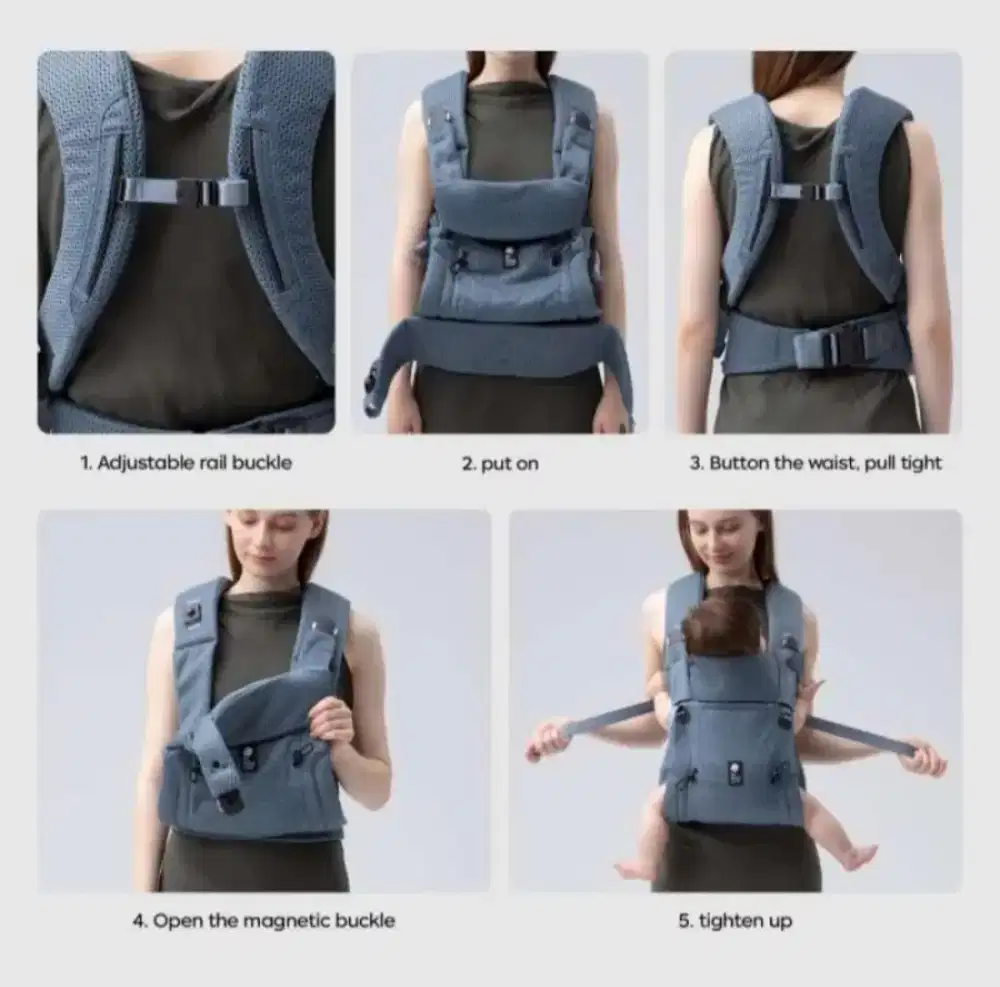 1. Adjustable rail buckle

2. put on

3. Button the waist, pull tight

4. Open the magnetic buckle

5. tighten up